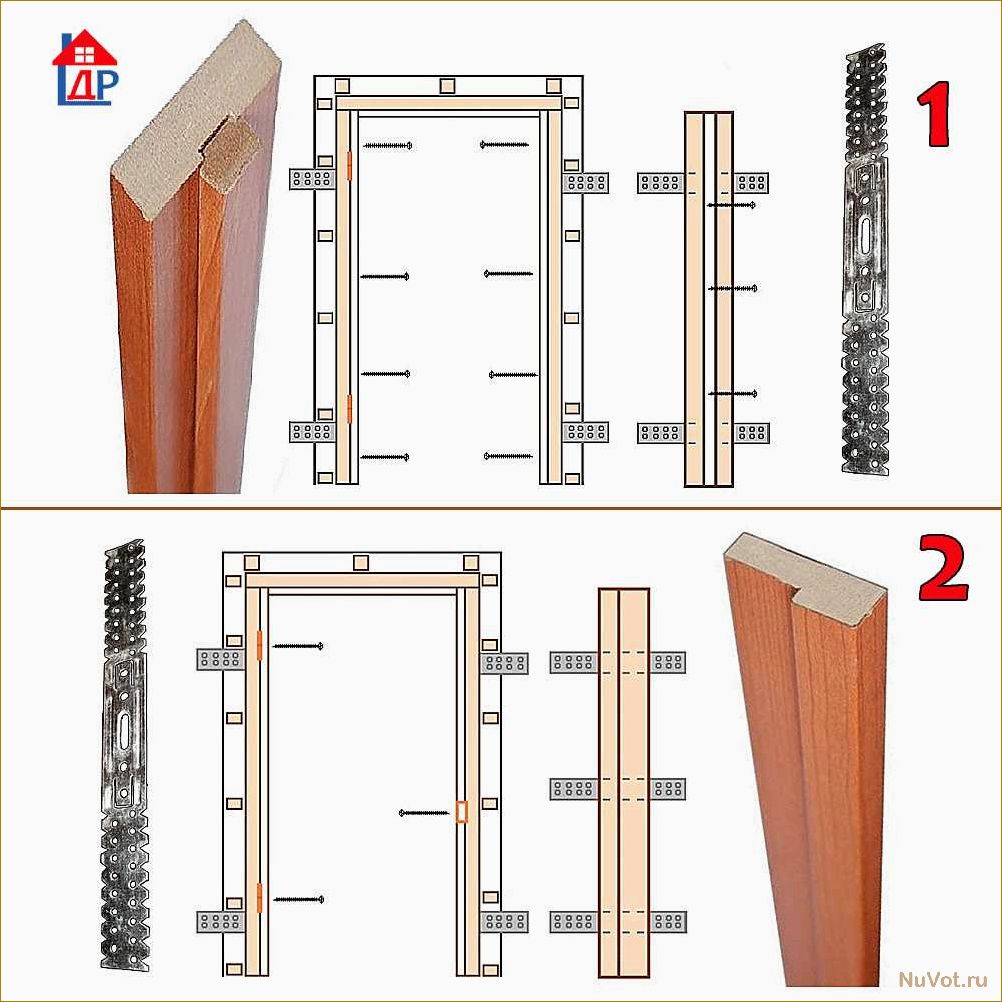 ДР

1

2

NuVot.ru